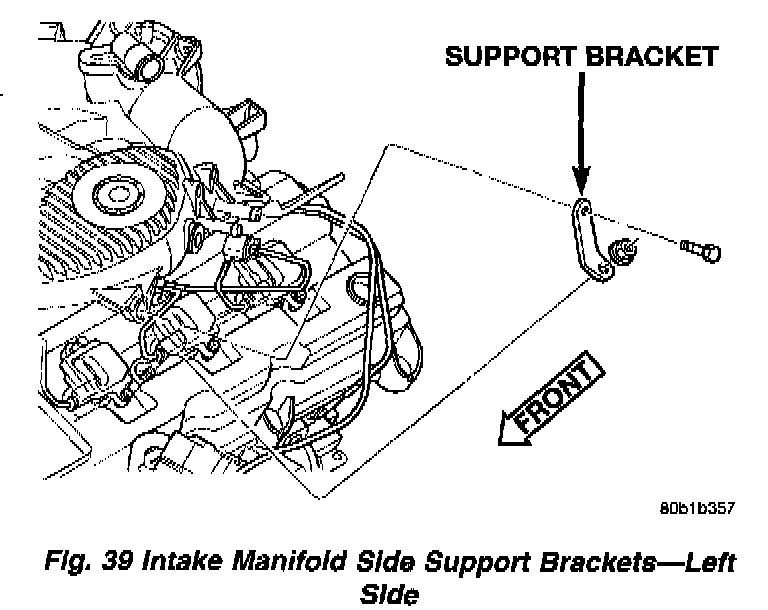 SUPPORT BRACKET

FRONT

80b1b357

Fig. 39 Intake Manifold Side Support Brackets—Left Side