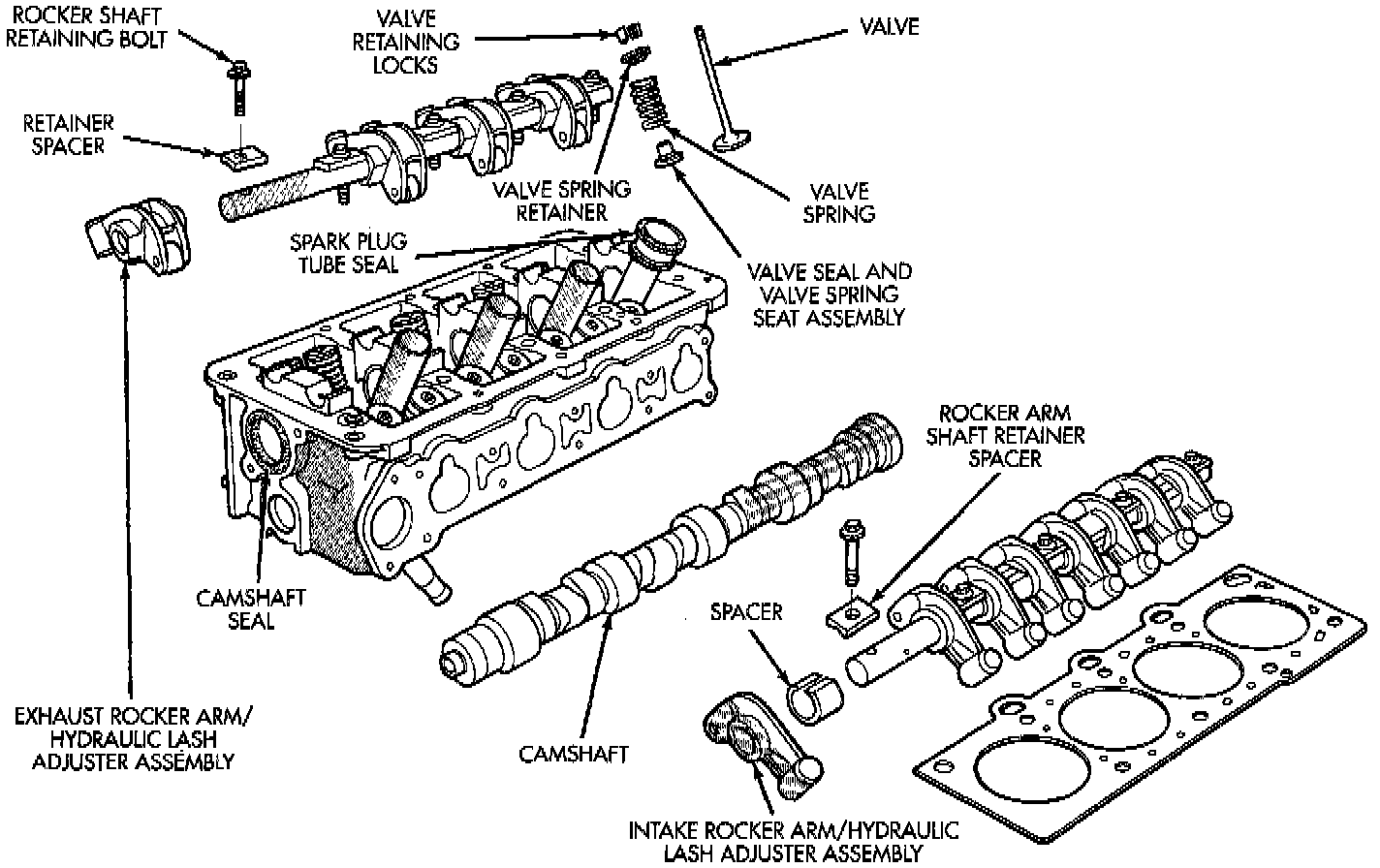 ROCKER SHAFT RETAINING BOLT

VALVE RETAINING LOCKS

VALVE

RETAINER SPACER

VALVE SPRING RETAINER

VALVE SPRING

SPARK PLUG TUBE SEAL

VALVE SEAL AND VALVE SPRING SEAT ASSEMBLY

ROCKER ARM SHAFT RETAINER SPACER

CAMSHAFT SEAL

SPACER

EXHAUST ROCKER ARM/ HYDRAULIC LASH ADJUSTER ASSEMBLY

CAMSHAFT

INTAKE ROCKER ARM/HYDRAULIC LASH ADJUSTER ASSEMBLY