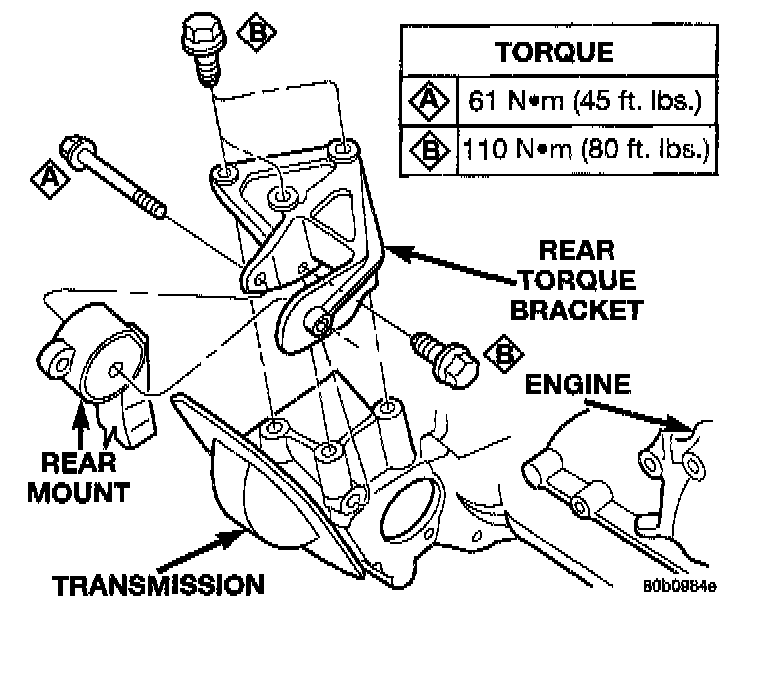 B

| TORQUE | |
|---|---|
| A | 61 N•m (45 ft. lbs.) |
| B | 110 N•m (80 ft. lbs.) |

A

REAR TORQUE BRACKET

B

ENGINE

REAR MOUNT

TRANSMISSION

80b0984e