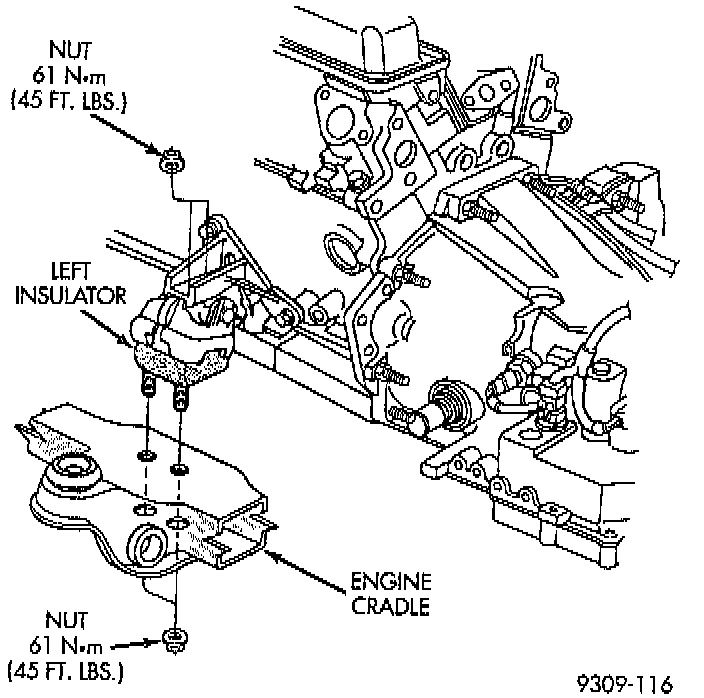 NUT
61 N•m
(45 FT. LBS.)

LEFT
INSULATOR

ENGINE
CRADLE

NUT
61 N•m
(45 FT. LBS.)

9309-116