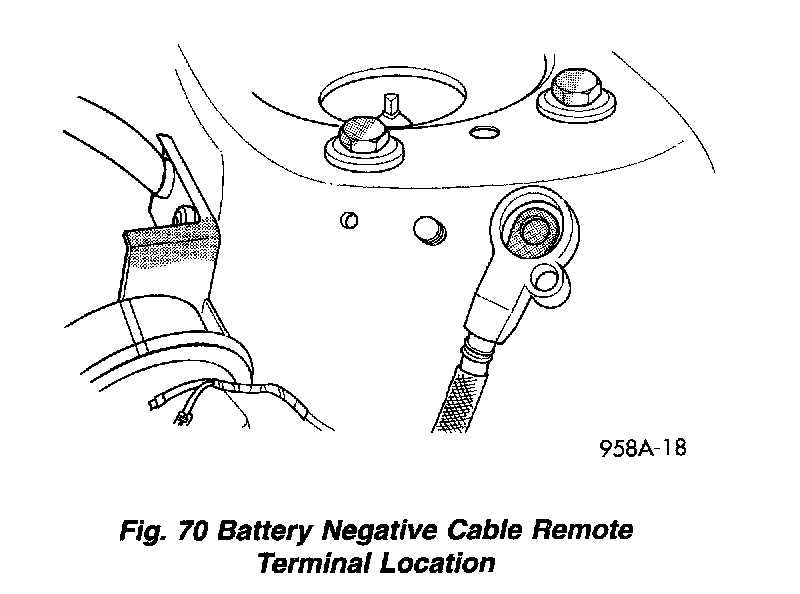 958A-18

Fig. 70 Battery Negative Cable Remote Terminal Location