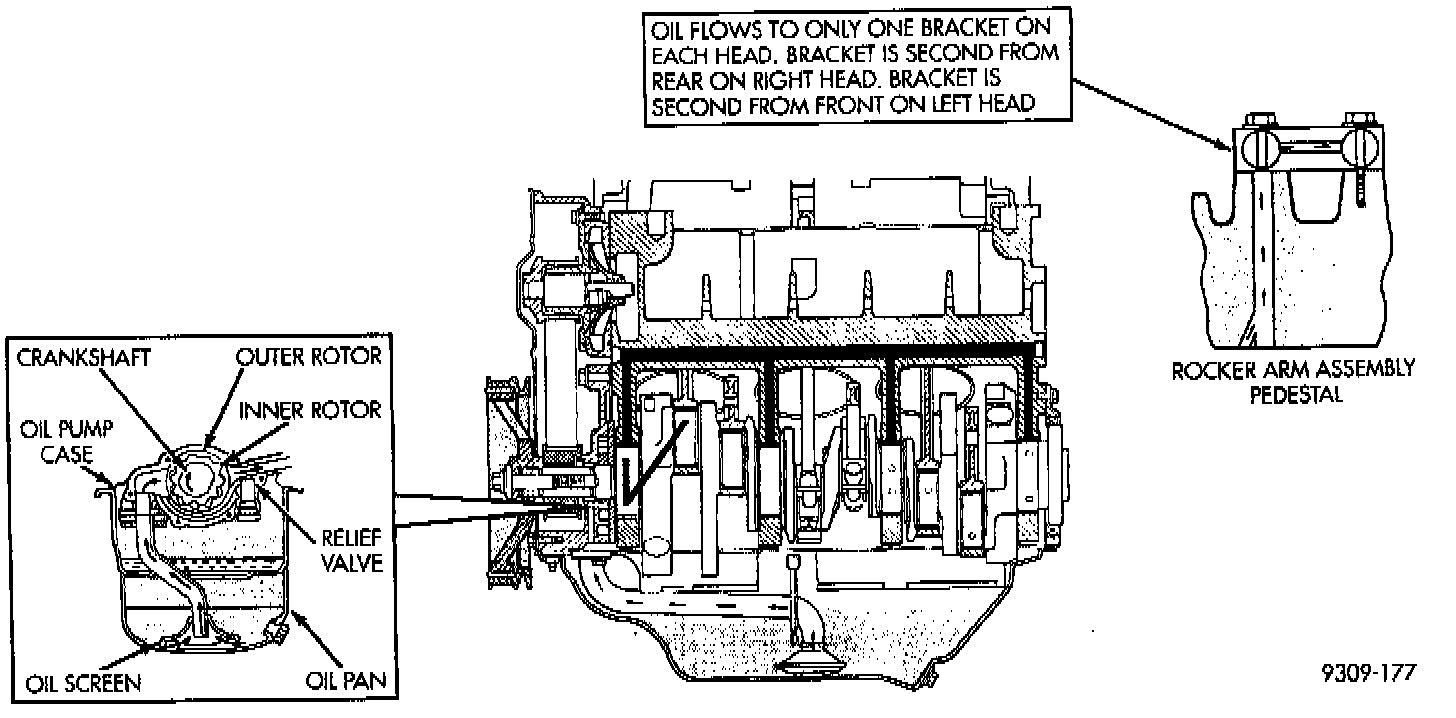 OIL FLOWS TO ONLY ONE BRACKET ON EACH HEAD. BRACKET IS SECOND FROM REAR ON RIGHT HEAD. BRACKET IS SECOND FROM FRONT ON LEFT HEAD

ROCKER ARM ASSEMBLY PEDESTAL

CRANKSHAFT

OUTER ROTOR

INNER ROTOR

OIL PUMP CASE

RELIEF VALVE

OIL SCREEN

OIL PAN

9309-177