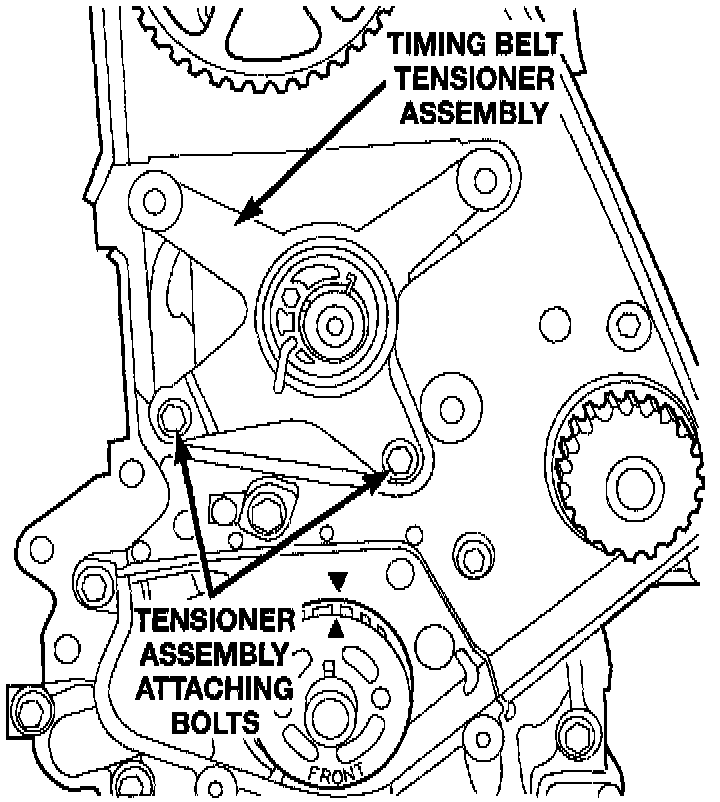 TIMING BELT TENSIONER ASSEMBLY

TENSIONER ASSEMBLY ATTACHING BOLTS

FRONT