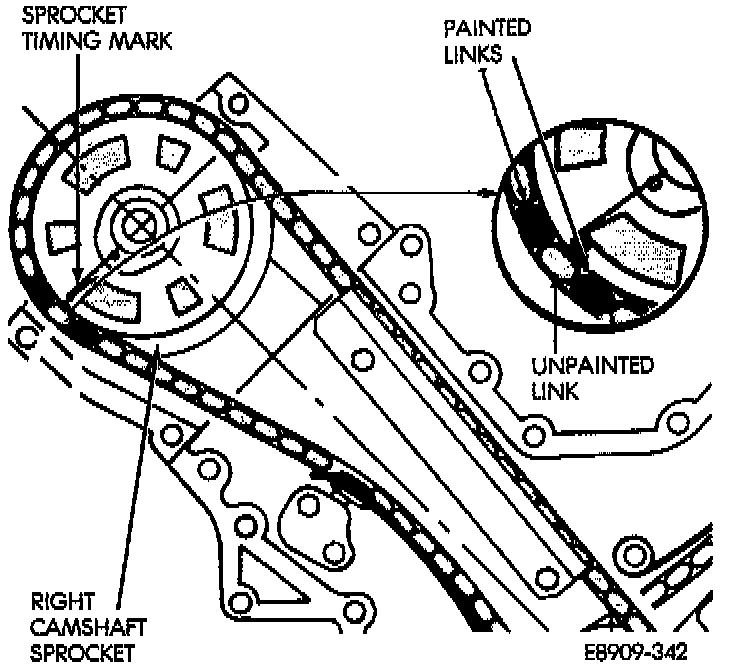 SPROCKET TIMING MARK

PAINTED LINKS

UNPAINTED LINK

RIGHT CAMSHAFT SPROCKET

E8909-342