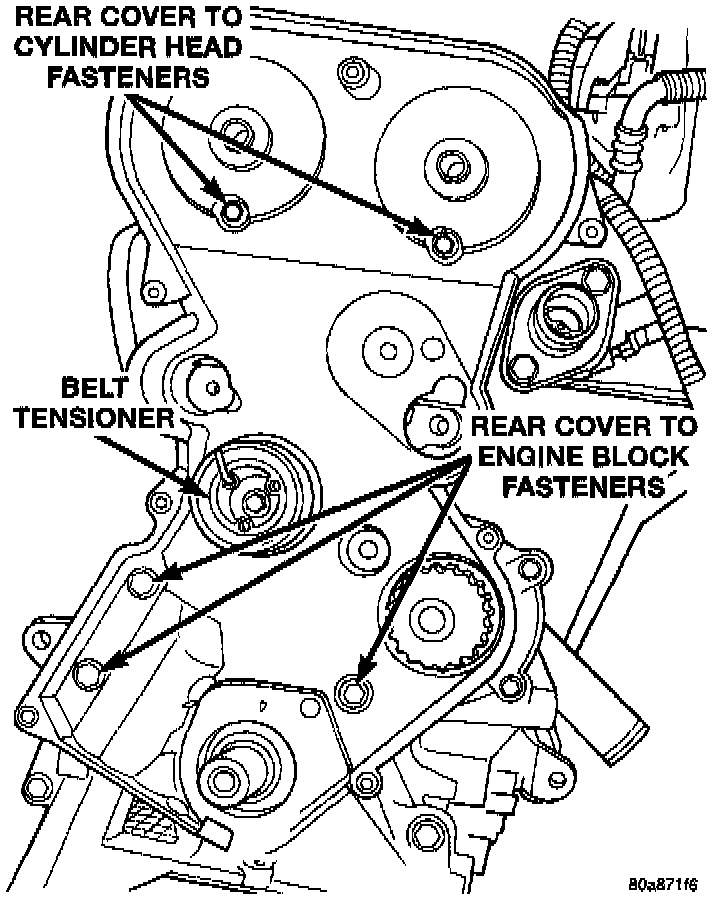 REAR COVER TO CYLINDER HEAD FASTENERS

BELT TENSIONER

REAR COVER TO ENGINE BLOCK FASTENERS

80a871f6