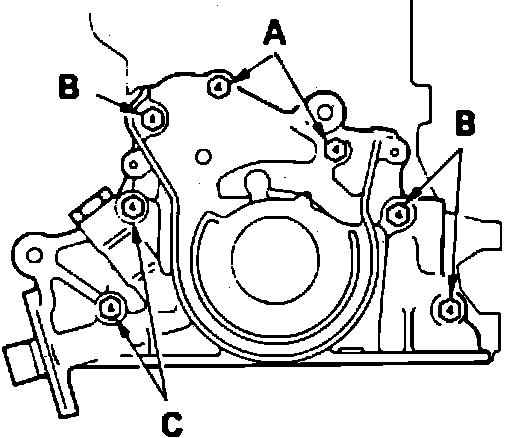 A
B
B
C