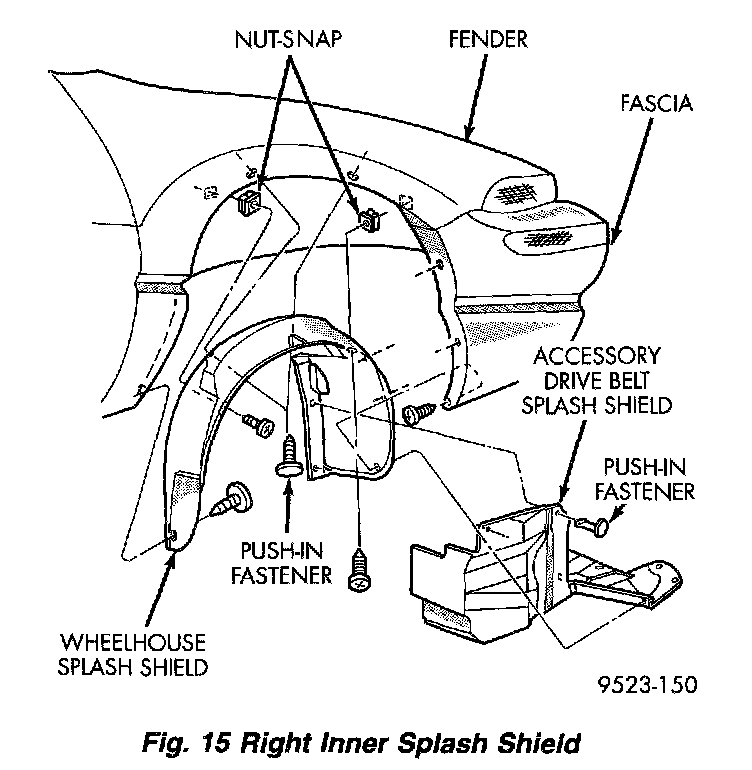 NUT-SNAP
FENDER
FASCIA
ACCESSORY DRIVE BELT SPLASH SHIELD
PUSH-IN FASTENER
PUSH-IN FASTENER
WHEELHOUSE SPLASH SHIELD
9523-150

Fig. 15 Right Inner Splash Shield