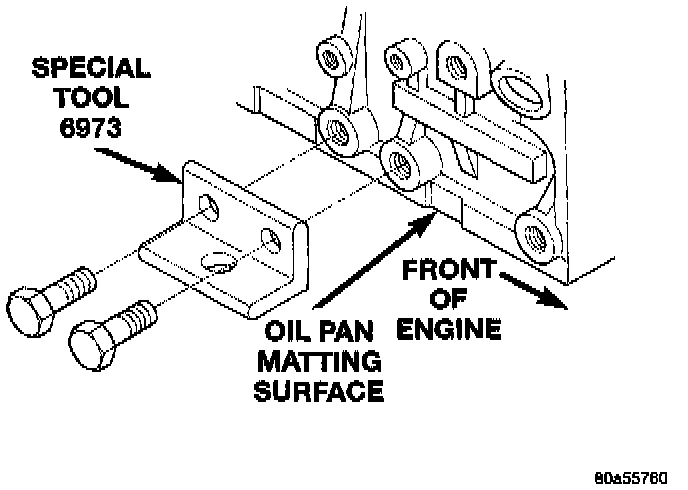 SPECIAL TOOL 6973

FRONT OF ENGINE

OIL PAN MATTING SURFACE

80a55760