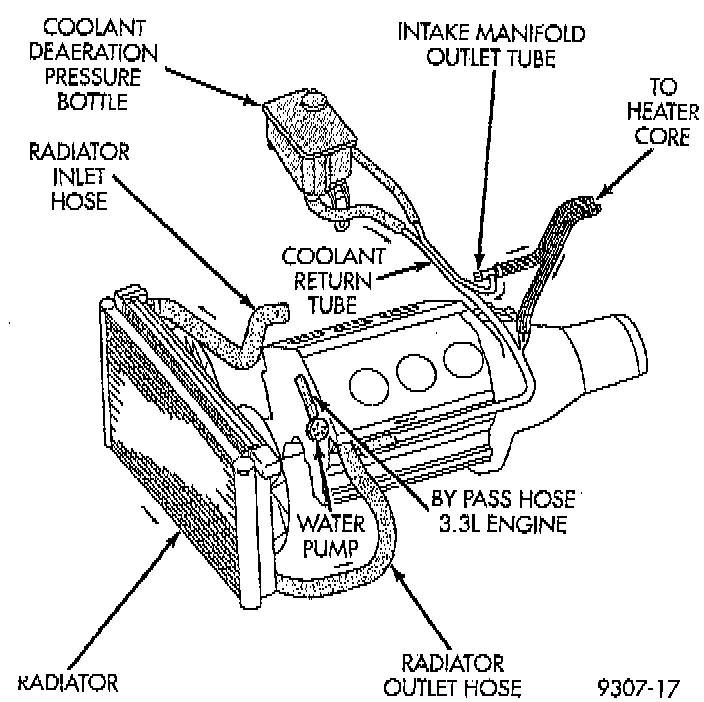 COOLANT DEAERATION PRESSURE BOTTLE

INTAKE MANIFOLD OUTLET TUBE

TO HEATER CORE

RADIATOR INLET HOSE

COOLANT RETURN TUBE

BY PASS HOSE 3.3L ENGINE

WATER PUMP

RADIATOR

RADIATOR OUTLET HOSE

9307-17