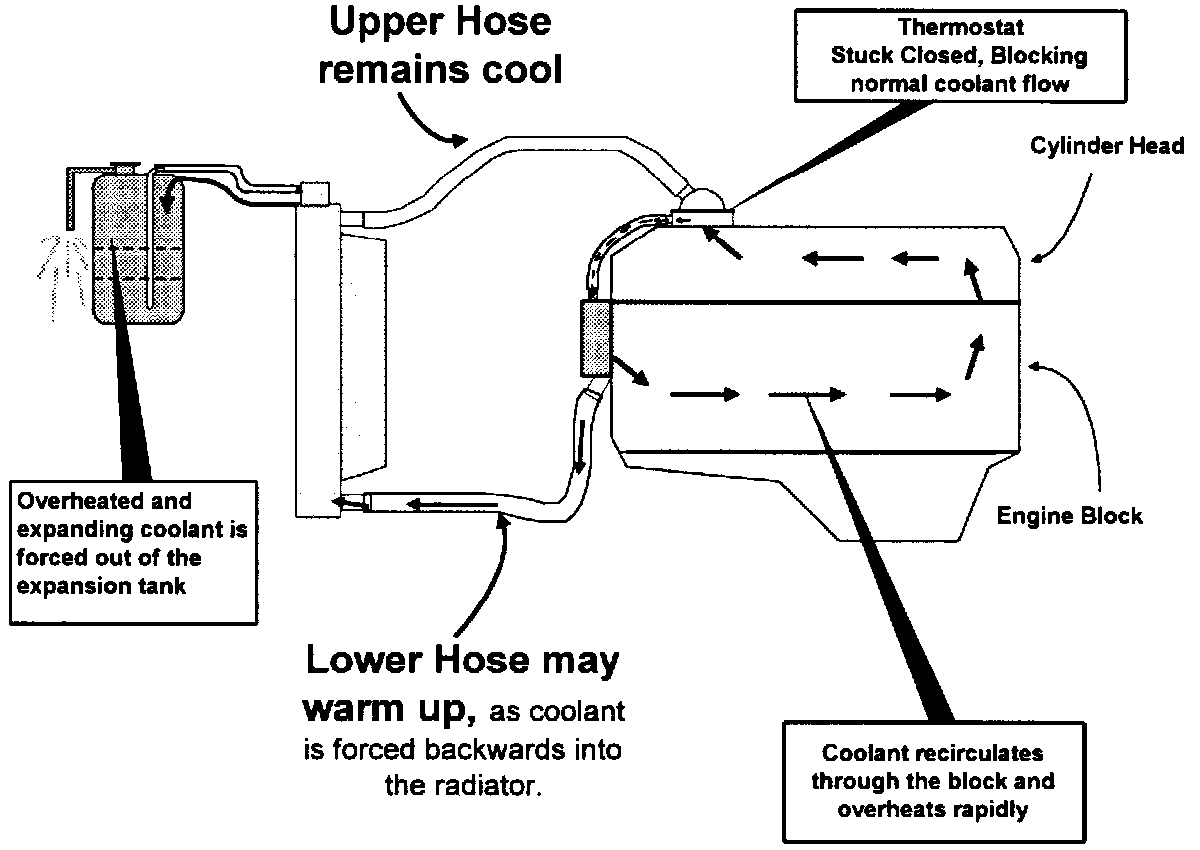 Upper Hose remains cool

Thermostat
Stuck Closed, Blocking normal coolant flow

Cylinder Head

Engine Block

Overheated and expanding coolant is forced out of the expansion tank

Lower Hose may warm up, as coolant is forced backwards into the radiator.

Coolant recirculates through the block and overheats rapidly