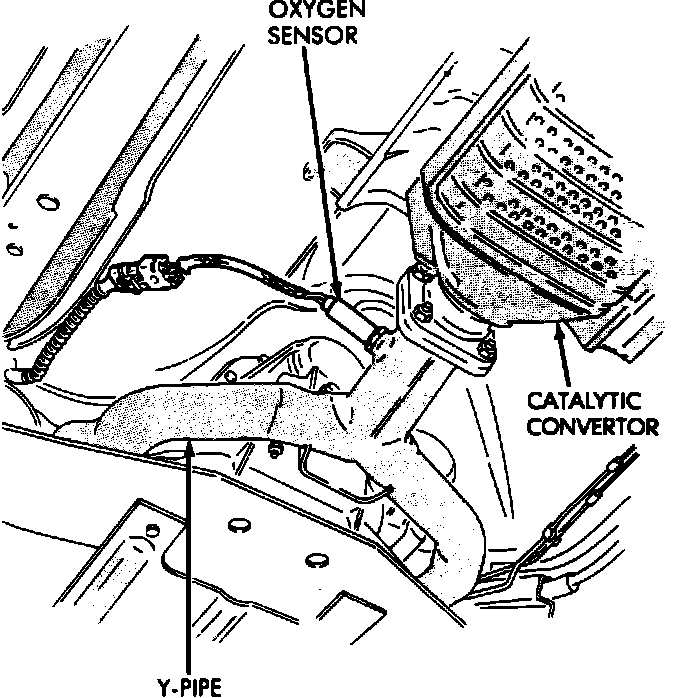 OXYGEN SENSOR

CATALYTIC CONVERTOR

Y-PIPE