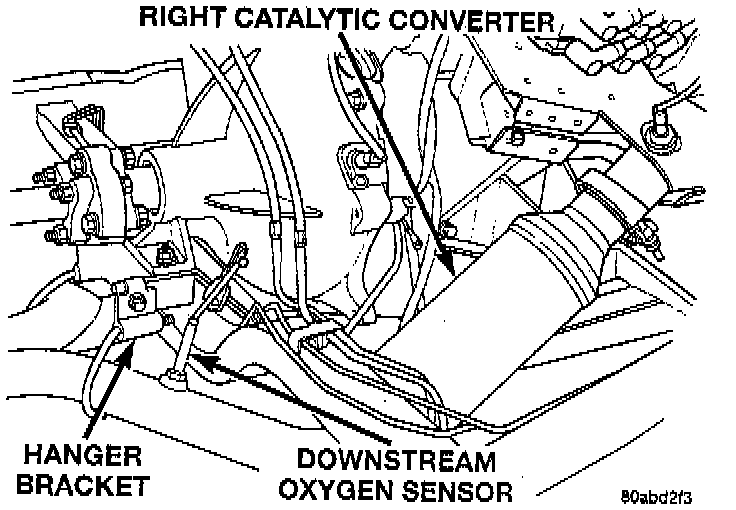 RIGHT CATALYTIC CONVERTER

HANGER BRACKET

DOWNSTREAM OXYGEN SENSOR

80abd2f3