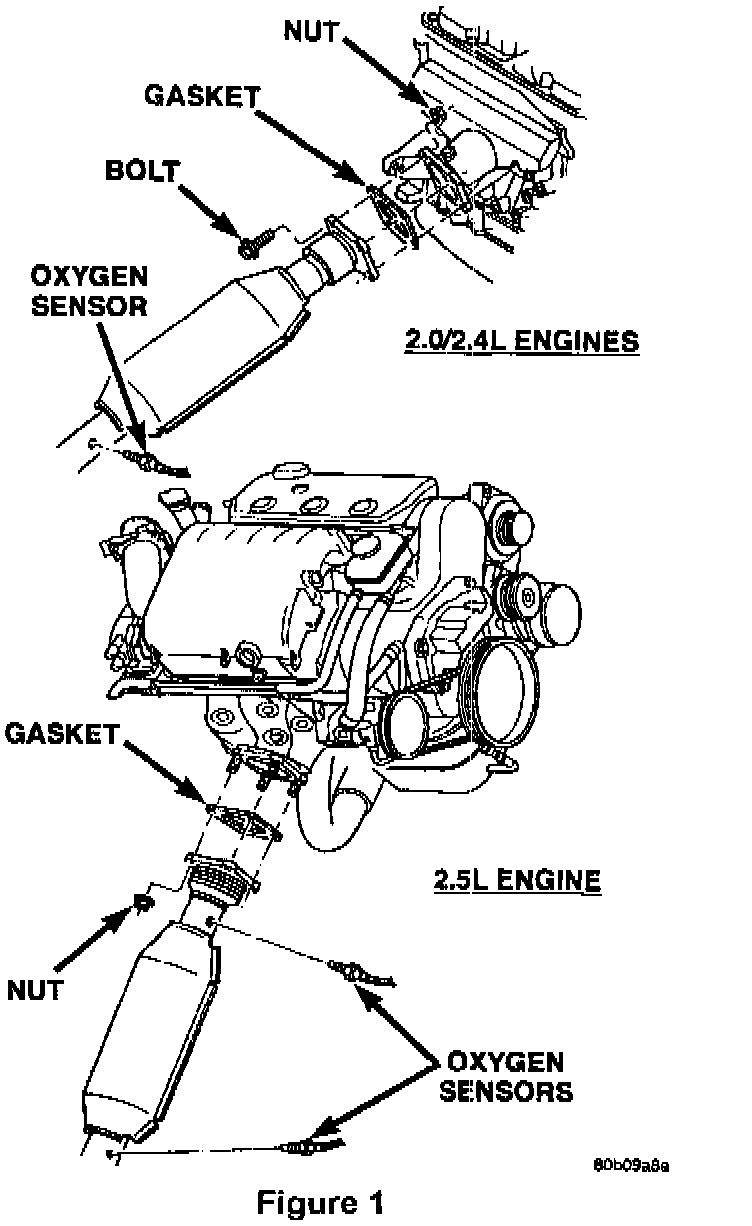 NUT

GASKET

BOLT

OXYGEN SENSOR

2.0/2.4L ENGINES

GASKET

2.5L ENGINE

NUT

OXYGEN SENSORS

80b09a8a

Figure 1