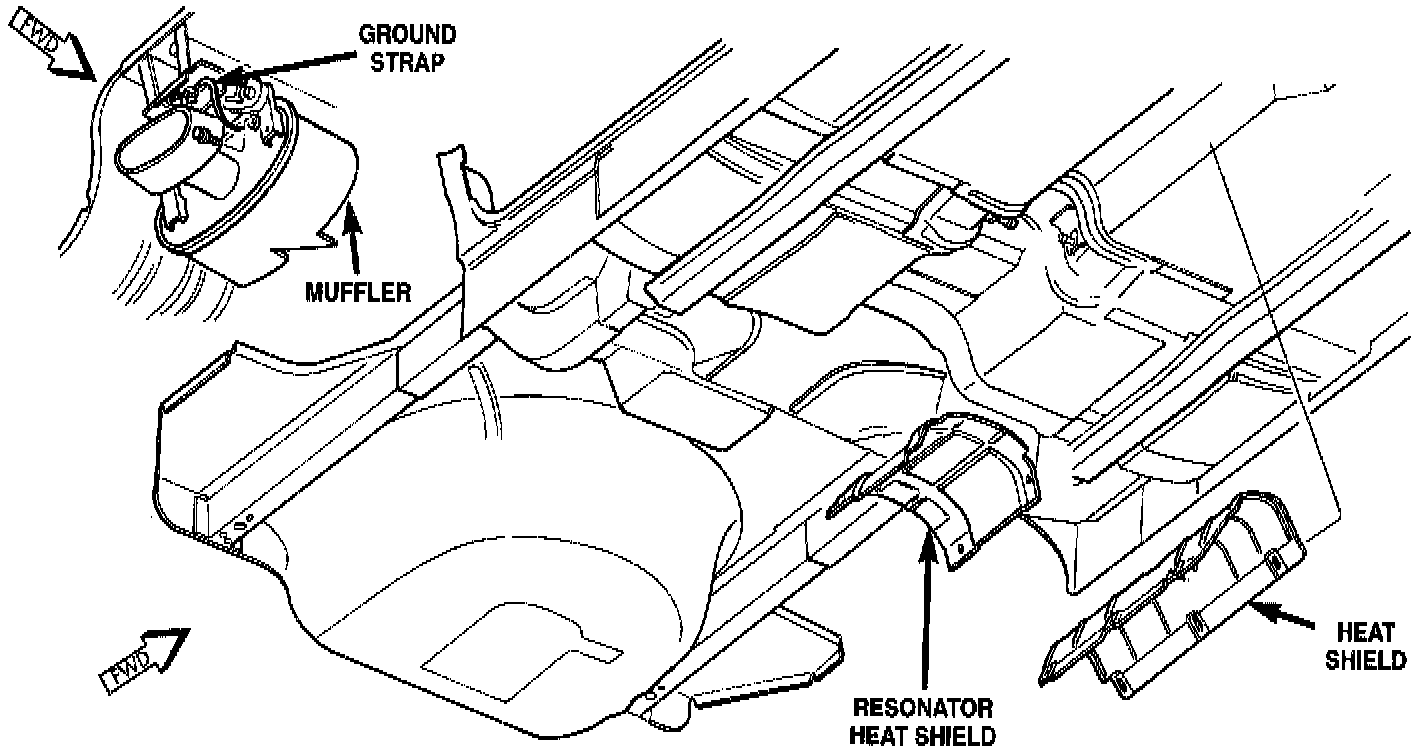 FWD

GROUND STRAP

MUFFLER

FWD

RESONATOR HEAT SHIELD

HEAT SHIELD