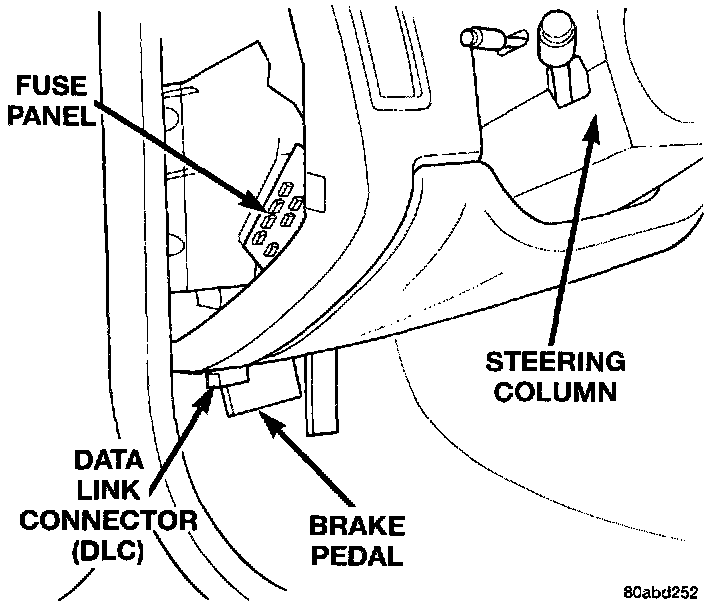 FUSE PANEL

STEERING COLUMN

DATA LINK CONNECTOR (DLC)

BRAKE PEDAL

80abd252