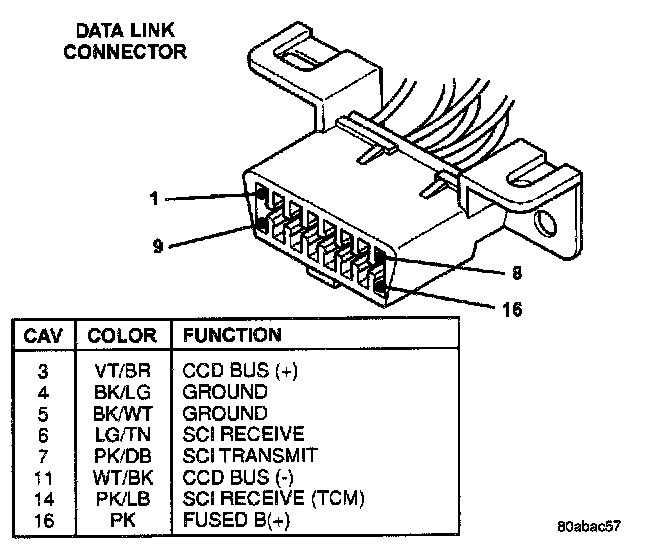 DATA LINK CONNECTOR

1
9
8
16

| CAV | COLOR | FUNCTION |
|---|---|---|
| 3 | VT/BR | CCD BUS (+) |
| 4 | BK/LG | GROUND |
| 5 | BK/WT | GROUND |
| 6 | LG/TN | SCI RECEIVE |
| 7 | PK/DB | SCI TRANSMIT |
| 11 | WT/BK | CCD BUS (-) |
| 14 | PK/LB | SCI RECEIVE (TCM) |
| 16 | PK | FUSED B(+) |

80abac57