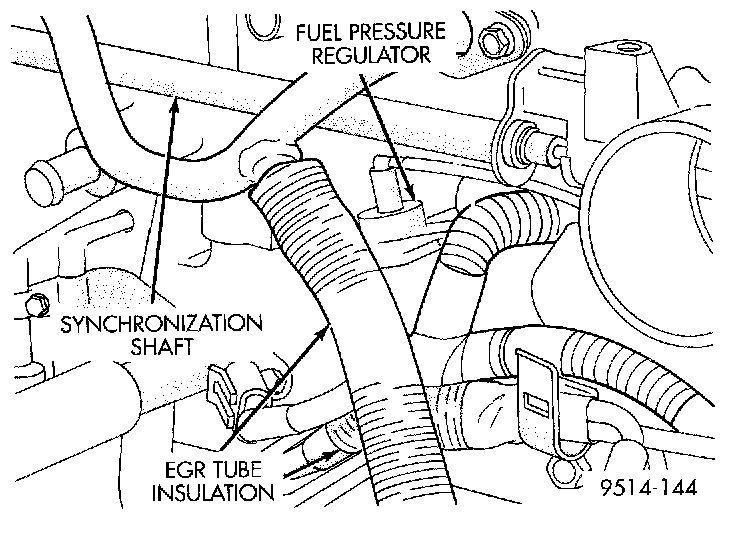 FUEL PRESSURE REGULATOR

SYNCHRONIZATION SHAFT

EGR TUBE INSULATION

9514-144