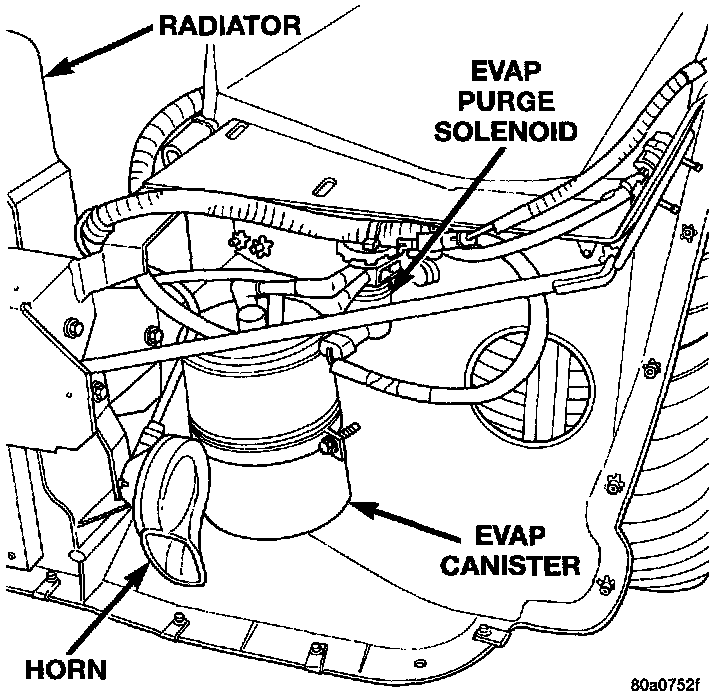 RADIATOR

EVAP PURGE SOLENOID

EVAP CANISTER

HORN

80a0752f