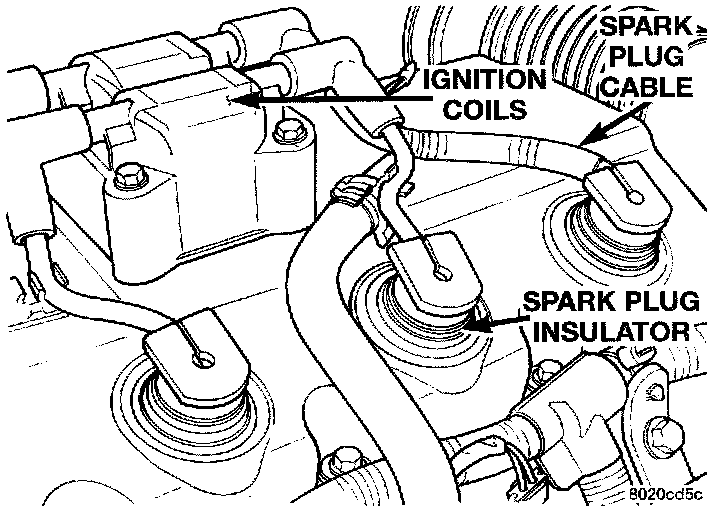 IGNITION COILS

SPARK PLUG CABLE

SPARK PLUG INSULATOR

8020cd5c