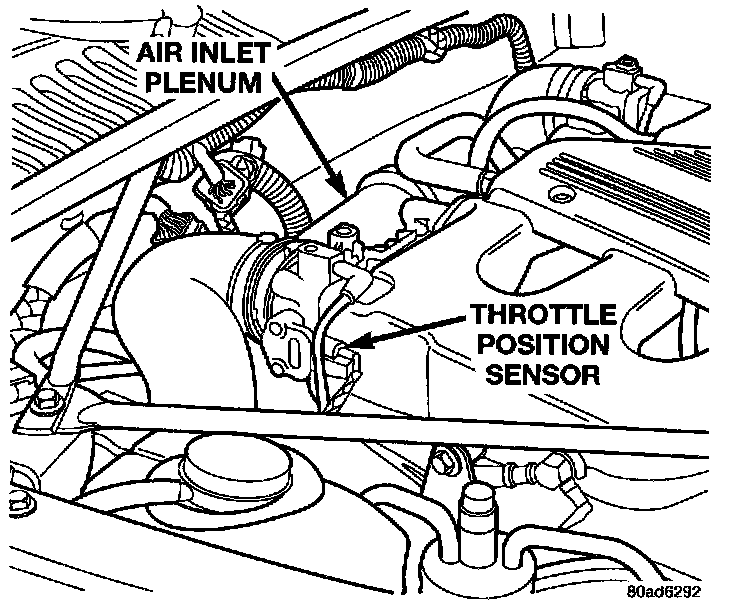 AIR INLET PLENUM

THROTTLE POSITION SENSOR

80ad6292