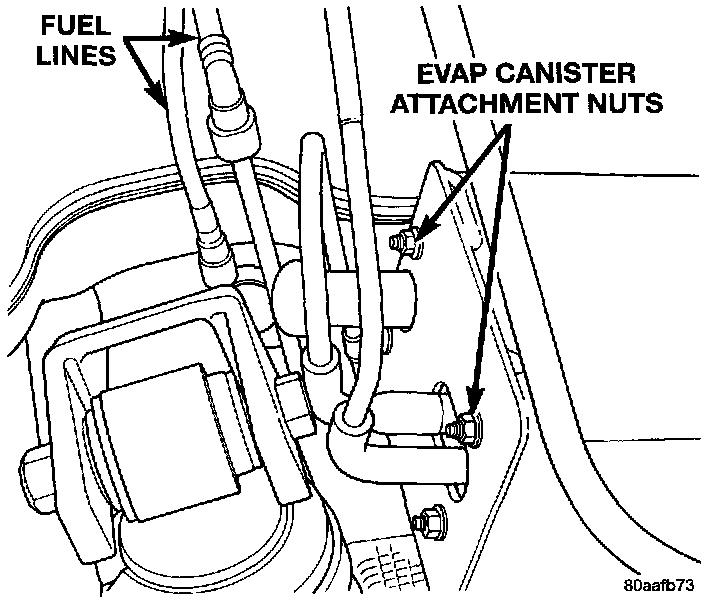 FUEL LINES

EVAP CANISTER ATTACHMENT NUTS

80aafb73