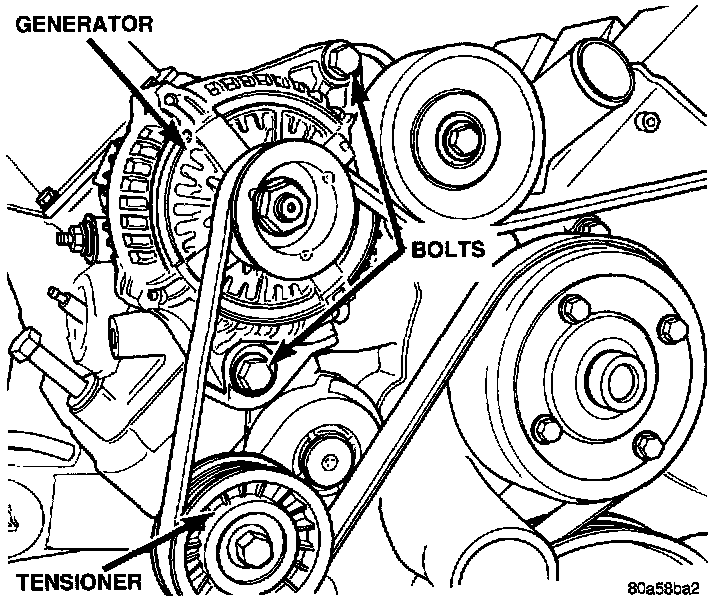 GENERATOR
BOLTS
TENSIONER
80a58ba2