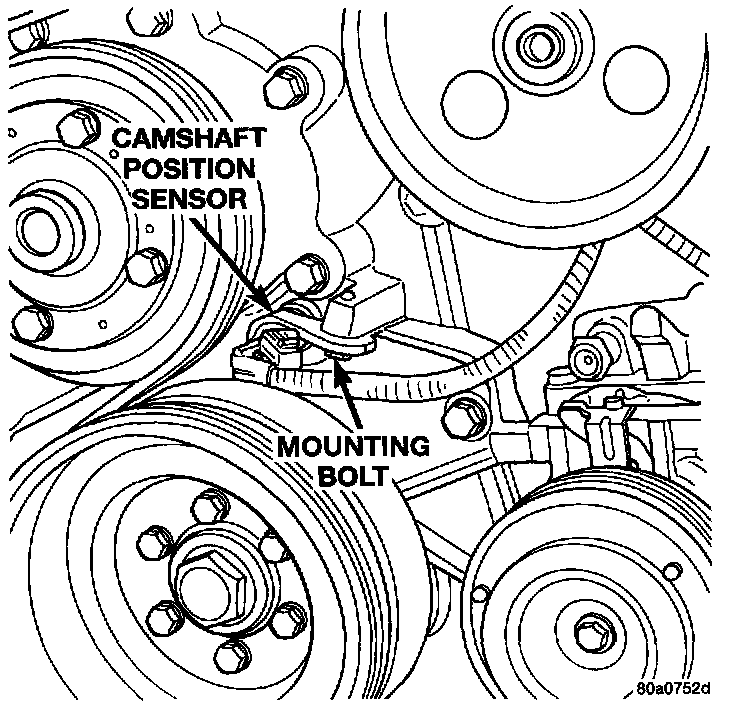 CAMSHAFT POSITION SENSOR

MOUNTING BOLT

80a0752d