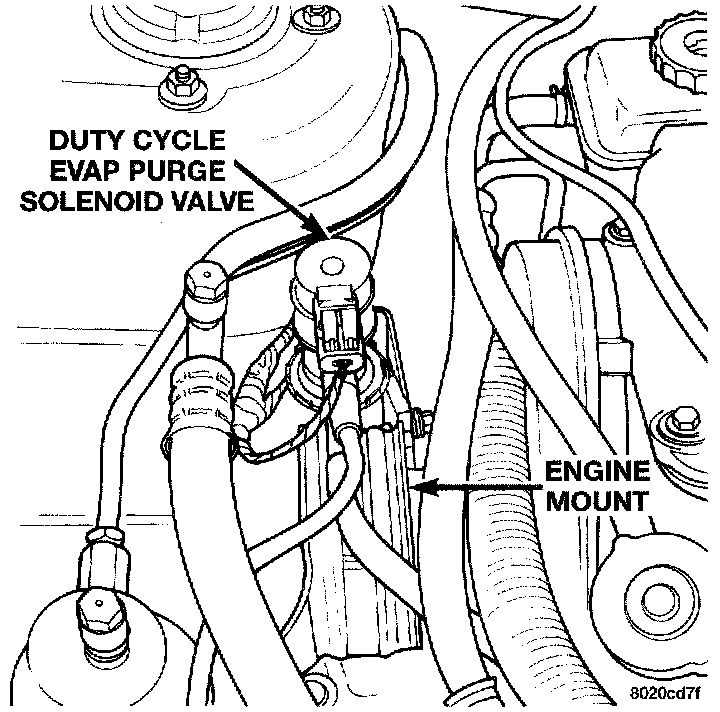 DUTY CYCLE
EVAP PURGE
SOLENOID VALVE

ENGINE
MOUNT

8020cd7f