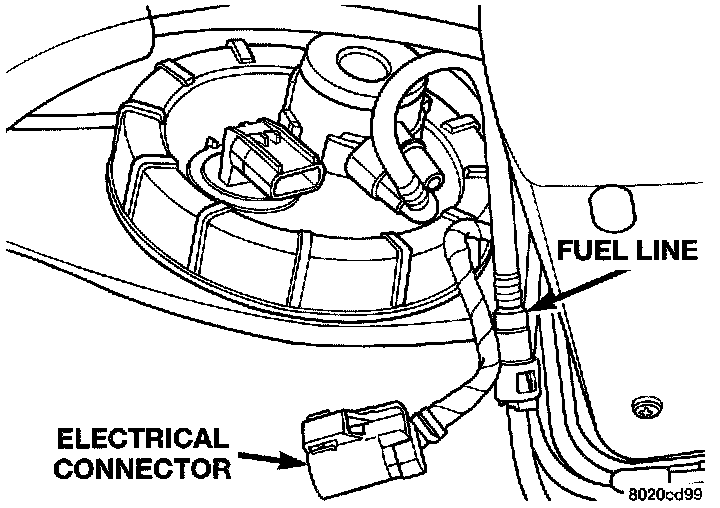 FUEL LINE

ELECTRICAL CONNECTOR

8020cd99