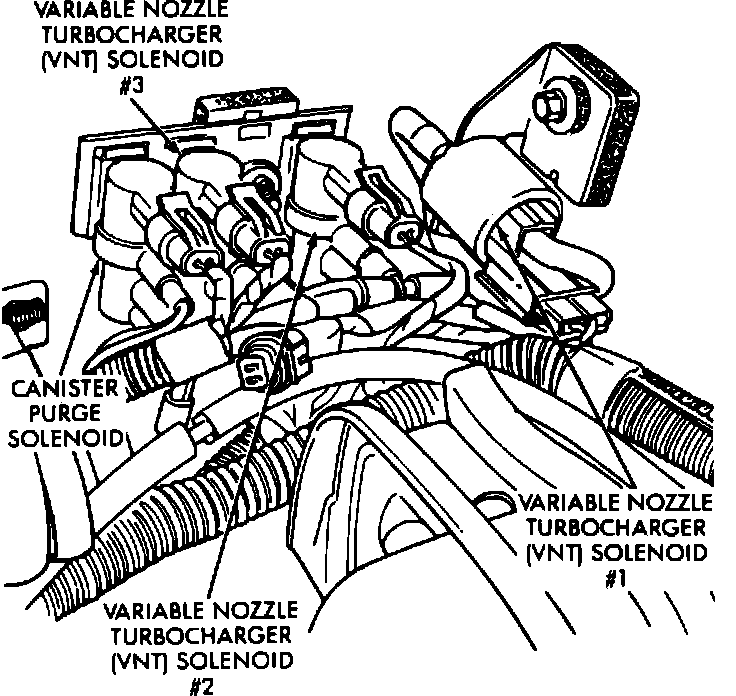 VARIABLE NOZZLE TURBOCHARGER (VNT) SOLENOID #3

CANISTER PURGE SOLENOID

VARIABLE NOZZLE TURBOCHARGER (VNT) SOLENOID #1

VARIABLE NOZZLE TURBOCHARGER (VNT) SOLENOID #2