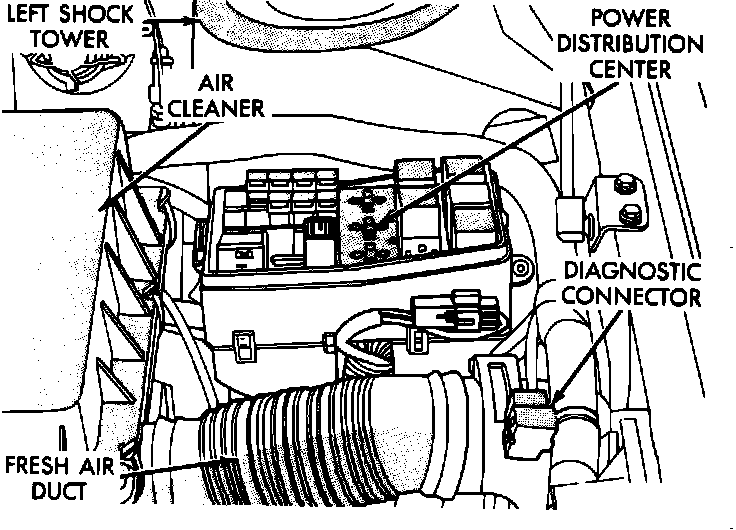 LEFT SHOCK TOWER

AIR CLEANER

POWER DISTRIBUTION CENTER

DIAGNOSTIC CONNECTOR

FRESH AIR DUCT