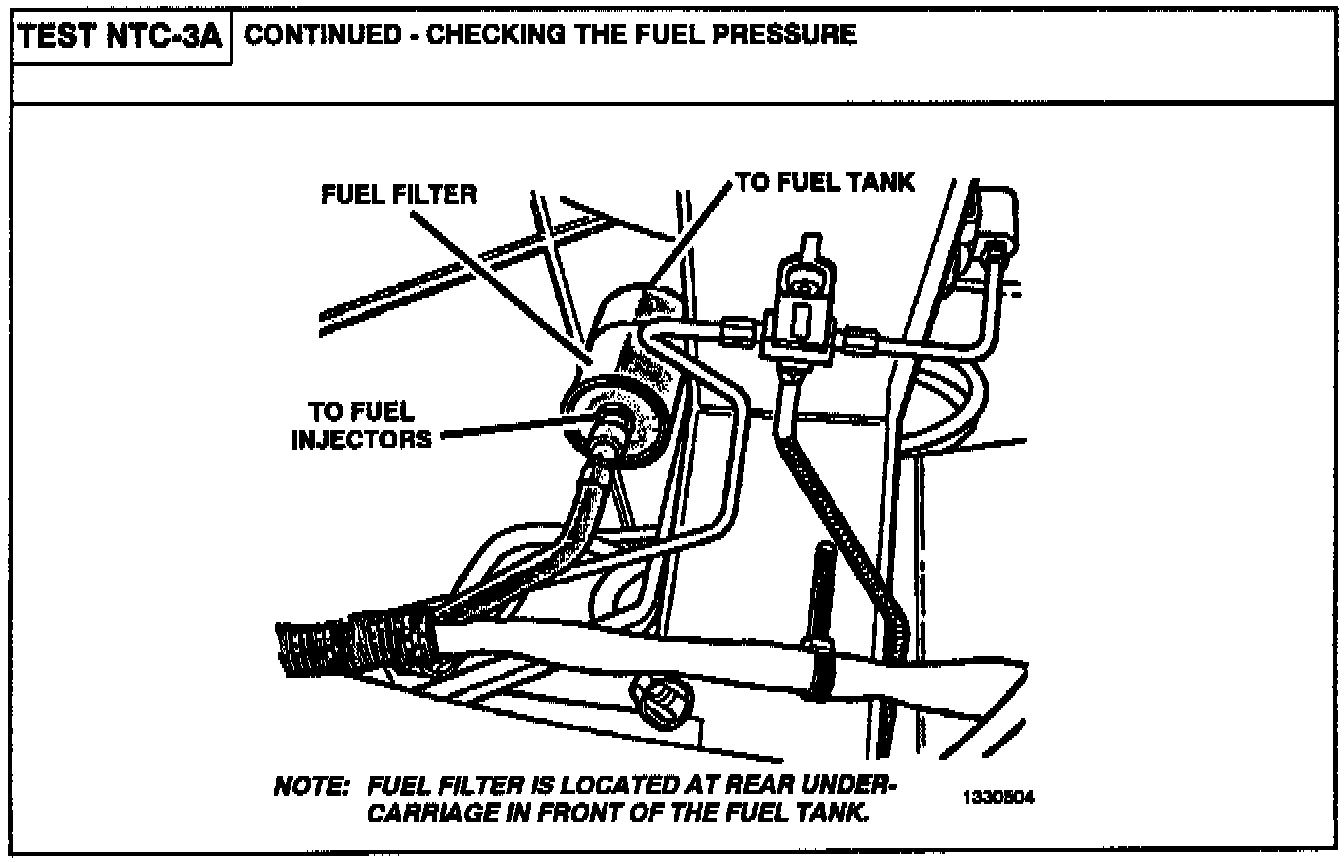 TEST NTC-3A CONTINUED - CHECKING THE FUEL PRESSURE

FUEL FILTER

TO FUEL TANK

TO FUEL INJECTORS

NOTE: FUEL FILTER IS LOCATED AT REAR UNDERCARRIAGE IN FRONT OF THE FUEL TANK.

1330504