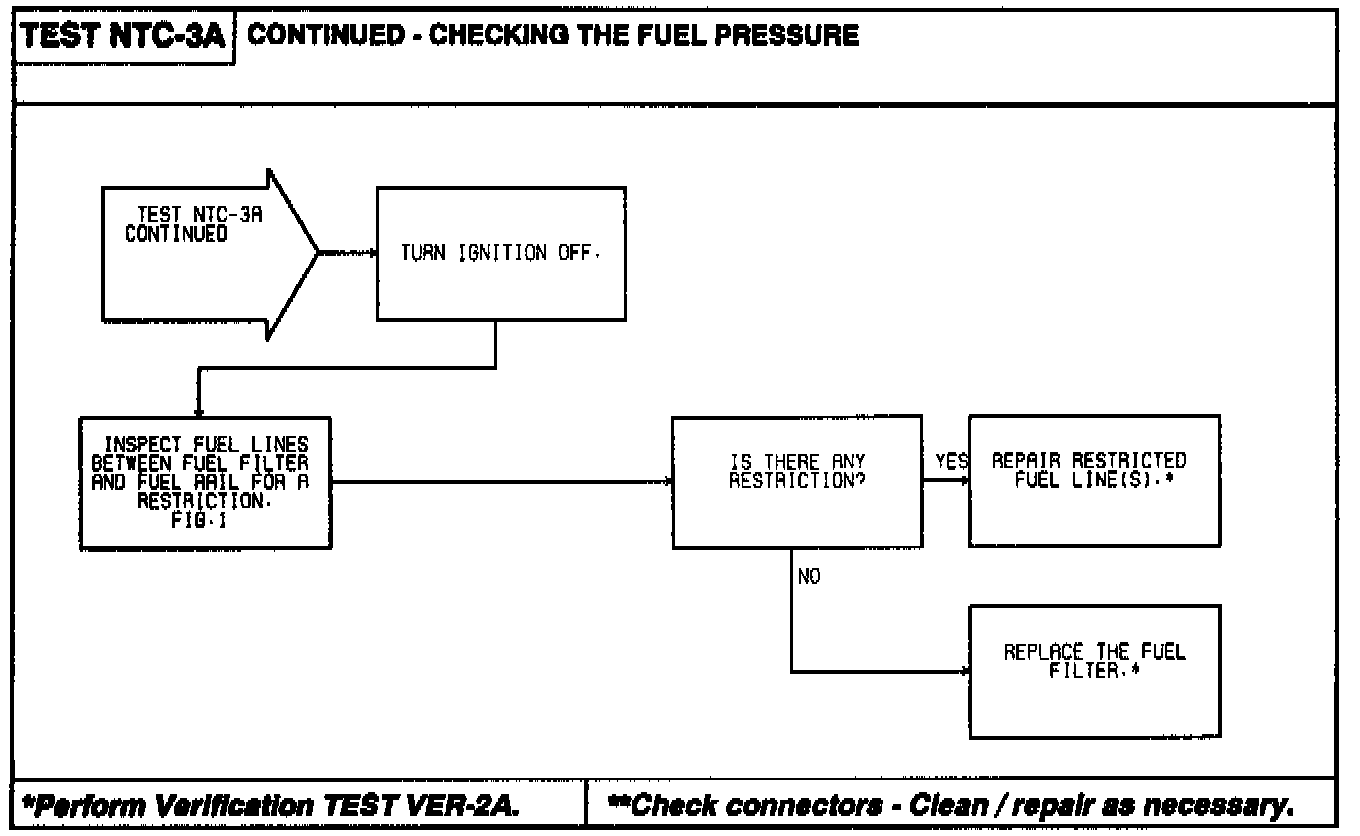 TEST NTC-3A CONTINUED - CHECKING THE FUEL PRESSURE

TEST NTC-3A CONTINUED

TURN IGNITION OFF.

INSPECT FUEL LINES BETWEEN FUEL FILTER AND FUEL RAIL FOR A RESTRICTION. FIG.1

IS THERE ANY RESTRICTION?

YES

REPAIR RESTRICTED FUEL LINE(S).*

NO

REPLACE THE FUEL FILTER.*

*Perform Verification TEST VER-2A.

**Check connectors - Clean / repair as necessary.