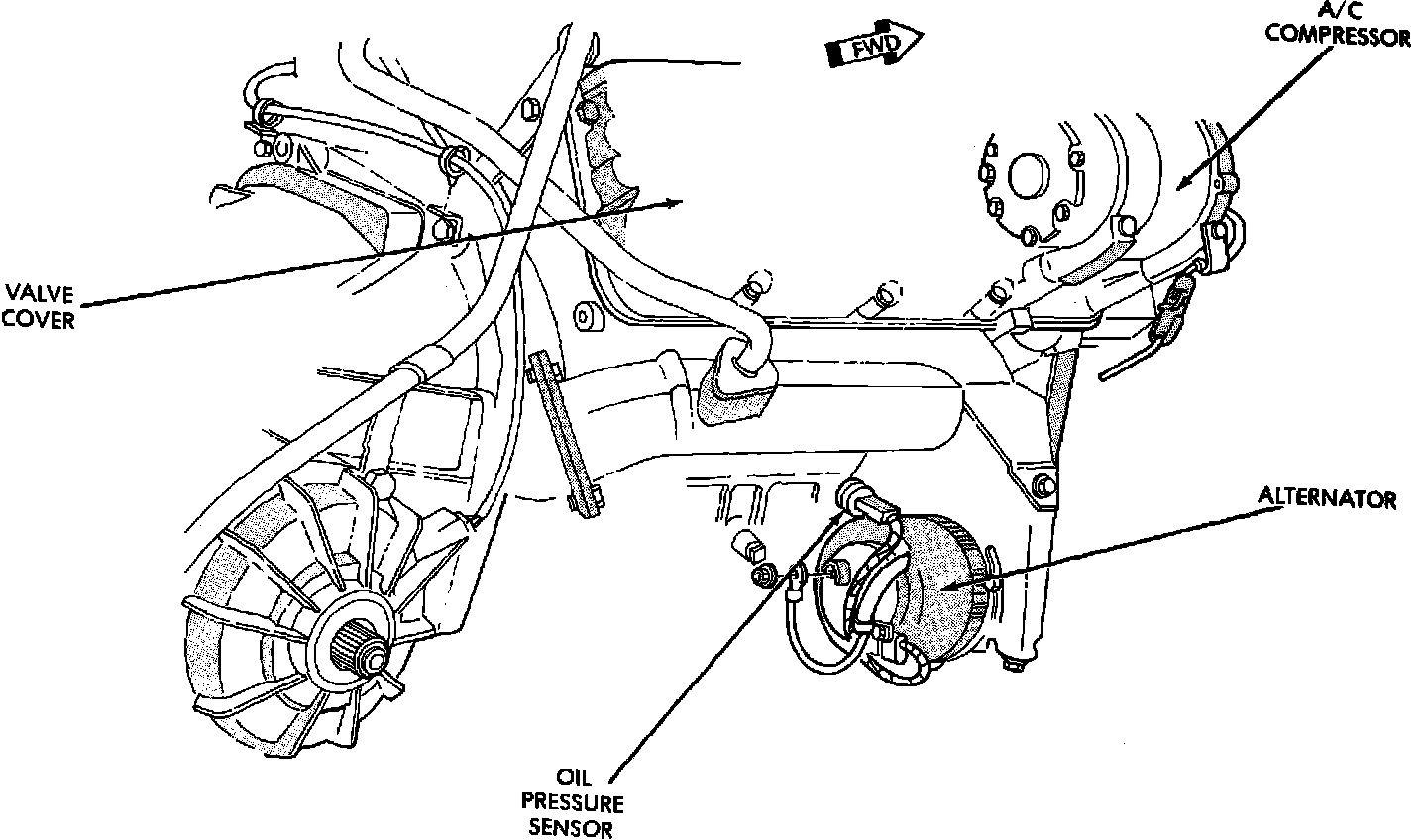 FWD

A/C COMPRESSOR

VALVE COVER

ALTERNATOR

OIL PRESSURE SENSOR