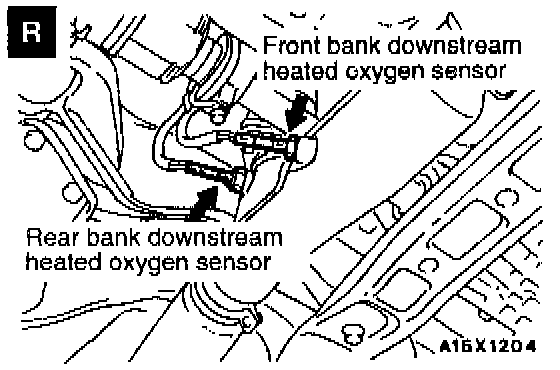 R

Front bank downstream heated oxygen sensor

Rear bank downstream heated oxygen sensor

A16X1204