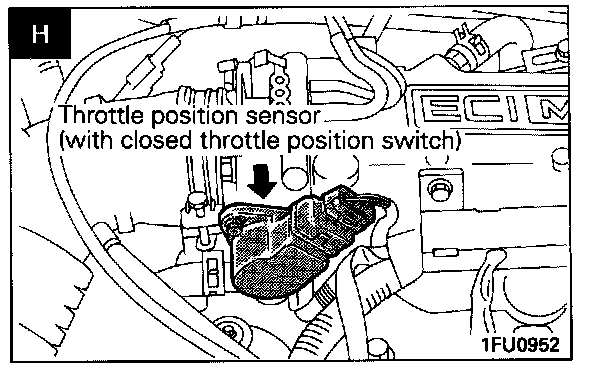 H

Throttle position sensor
(with closed throttle position switch)

ECI M

1FU0952