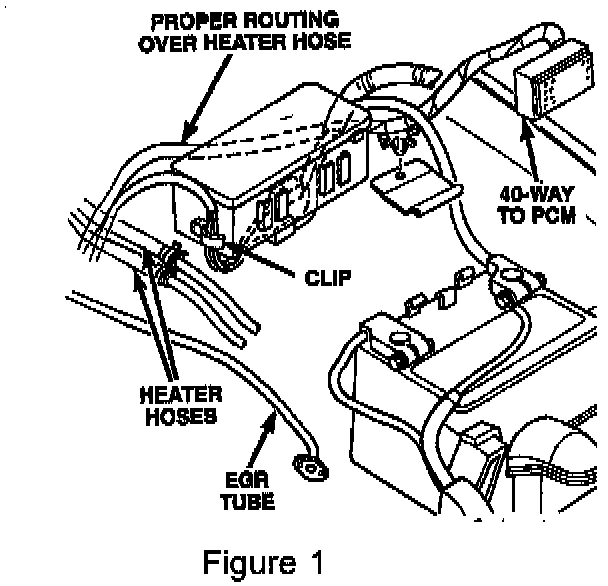 PROPER ROUTING OVER HEATER HOSE

40-WAY TO PCM

CLIP

HEATER HOSES

EGR TUBE

Figure 1