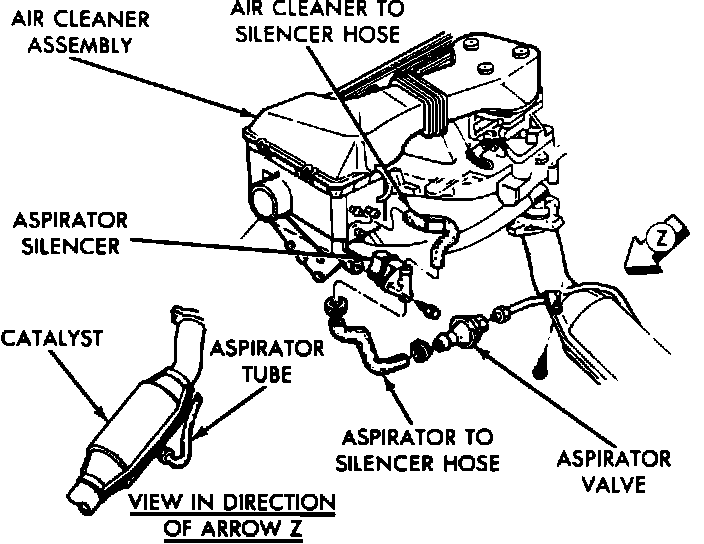 AIR CLEANER ASSEMBLY

AIR CLEANER TO SILENCER HOSE

ASPIRATOR SILENCER

Z

CATALYST

ASPIRATOR TUBE

ASPIRATOR TO SILENCER HOSE

ASPIRATOR VALVE

VIEW IN DIRECTION OF ARROW Z