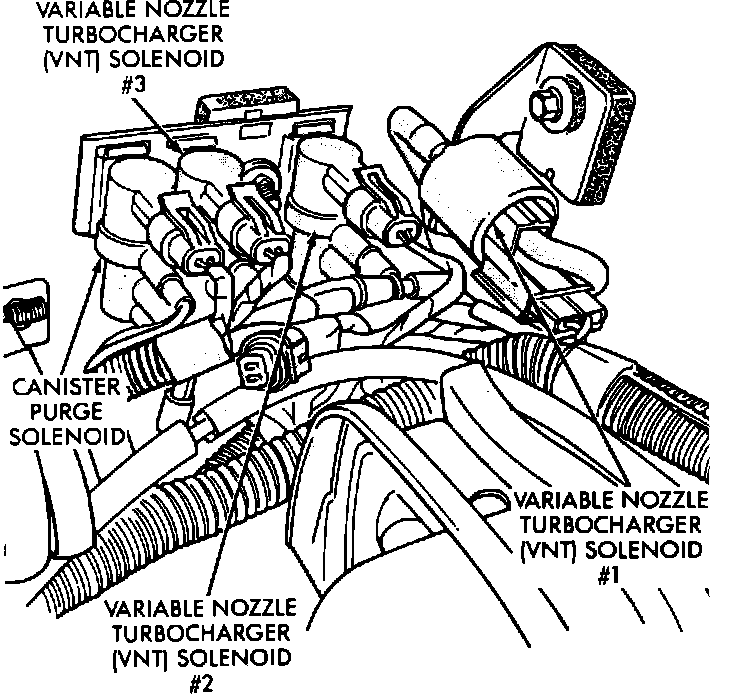 VARIABLE NOZZLE TURBOCHARGER (VNT) SOLENOID #3

CANISTER PURGE SOLENOID

VARIABLE NOZZLE TURBOCHARGER (VNT) SOLENOID #1

VARIABLE NOZZLE TURBOCHARGER (VNT) SOLENOID #2