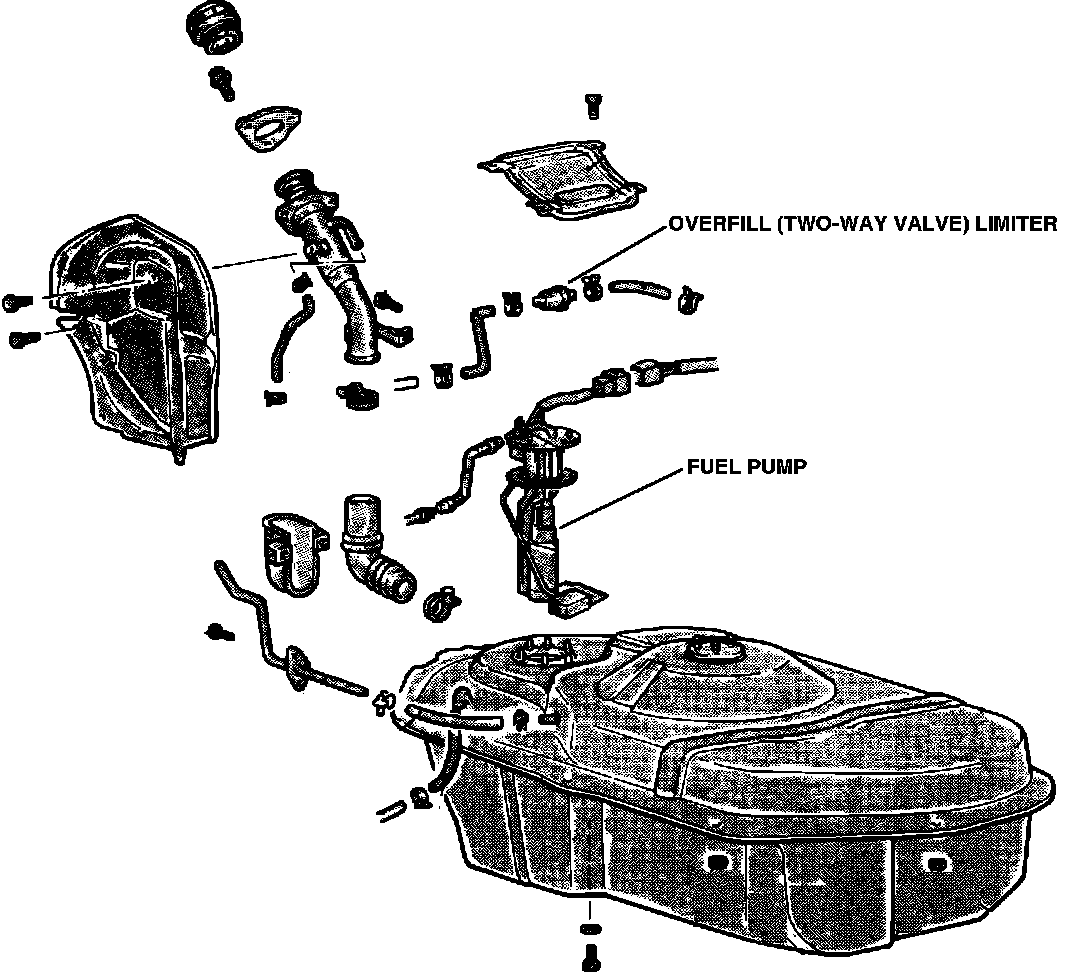 OVERFILL (TWO-WAY VALVE) LIMITER

FUEL PUMP