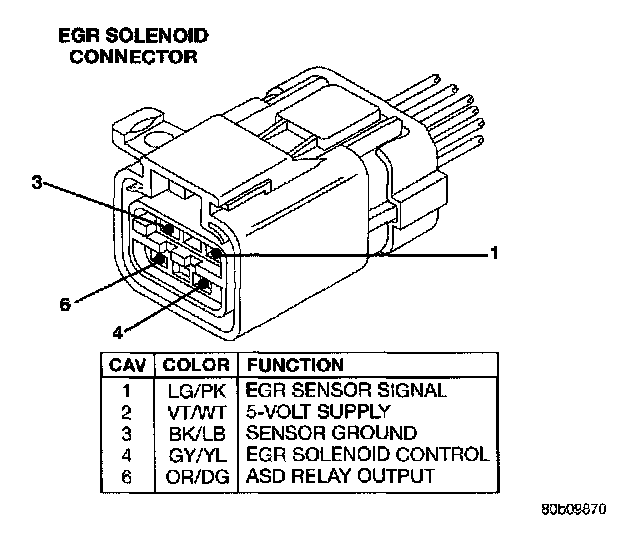 EGR SOLENOID CONNECTOR

3

1

6

4

| CAV | COLOR | FUNCTION |
|---|---|---|
| 1 | LG/PK | EGR SENSOR SIGNAL |
| 2 | VT/WT | 5-VOLT SUPPLY |
| 3 | BK/LB | SENSOR GROUND |
| 4 | GY/YL | EGR SOLENOID CONTROL |
| 6 | OR/DG | ASD RELAY OUTPUT |

80b09870