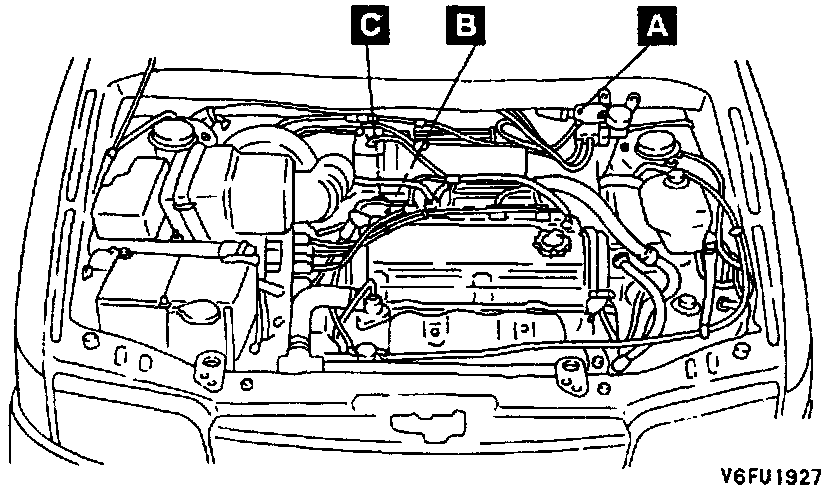 C
B
A
V6FU1927