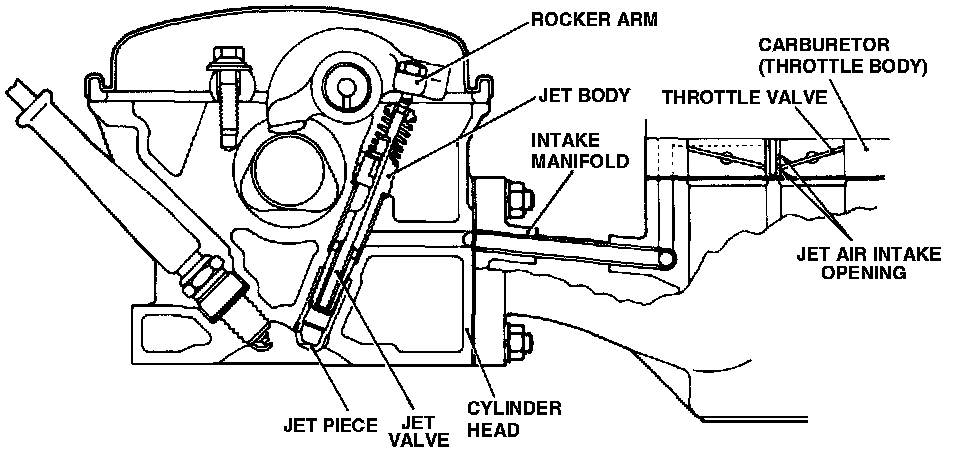 ROCKER ARM
CARBURETOR (THROTTLE BODY)
JET BODY
THROTTLE VALVE
INTAKE MANIFOLD
JET AIR INTAKE OPENING
JET PIECE
JET VALVE
CYLINDER HEAD