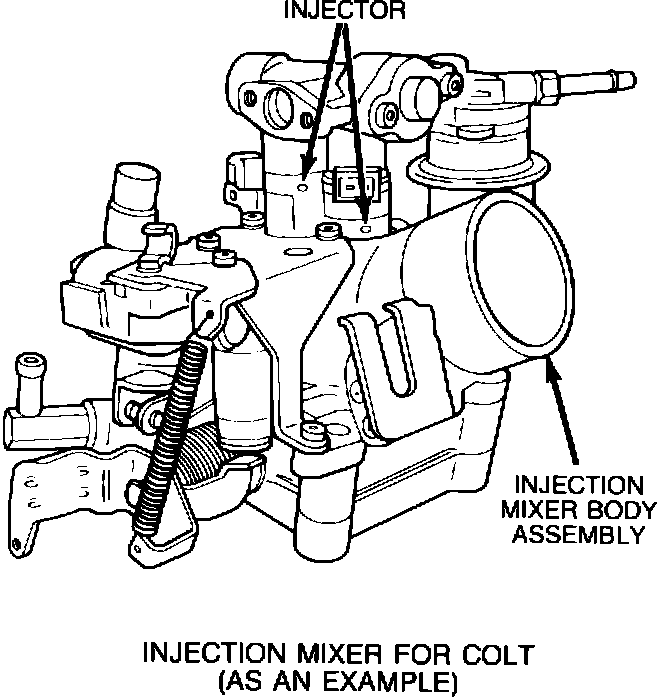 INJECTOR

INJECTION MIXER BODY ASSEMBLY

INJECTION MIXER FOR COLT (AS AN EXAMPLE)