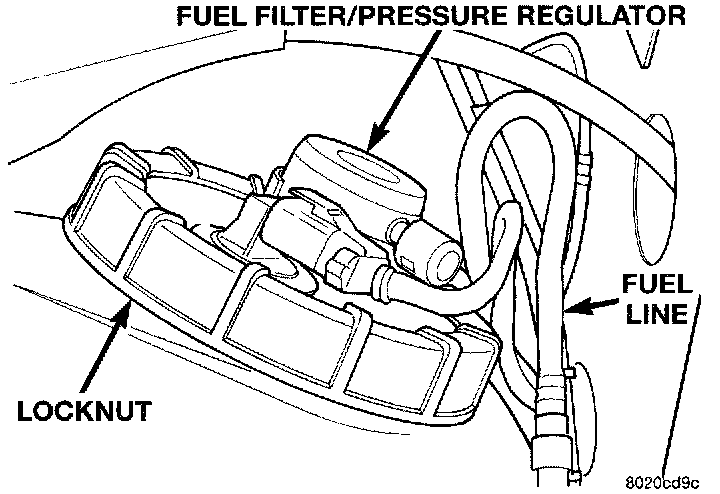 FUEL FILTER/PRESSURE REGULATOR

FUEL LINE

LOCKNUT

8020cd9c