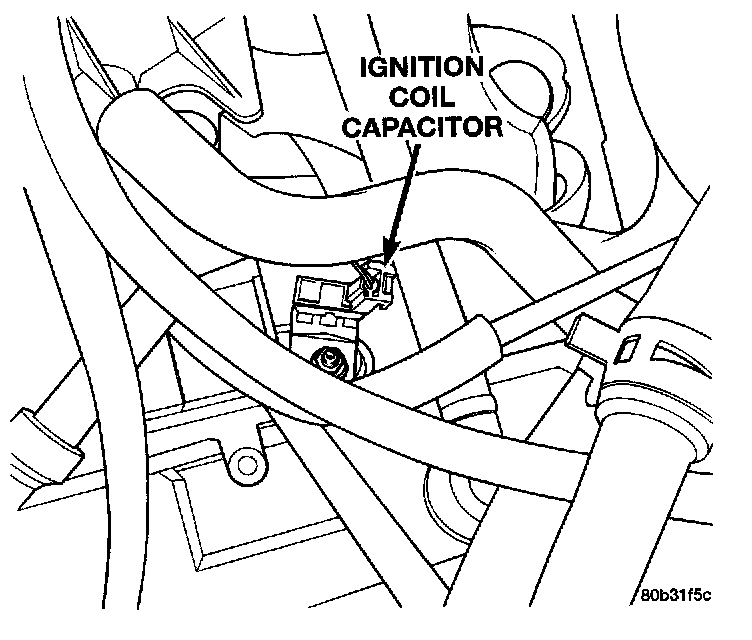 IGNITION
COIL
CAPACITOR

80b31f5c