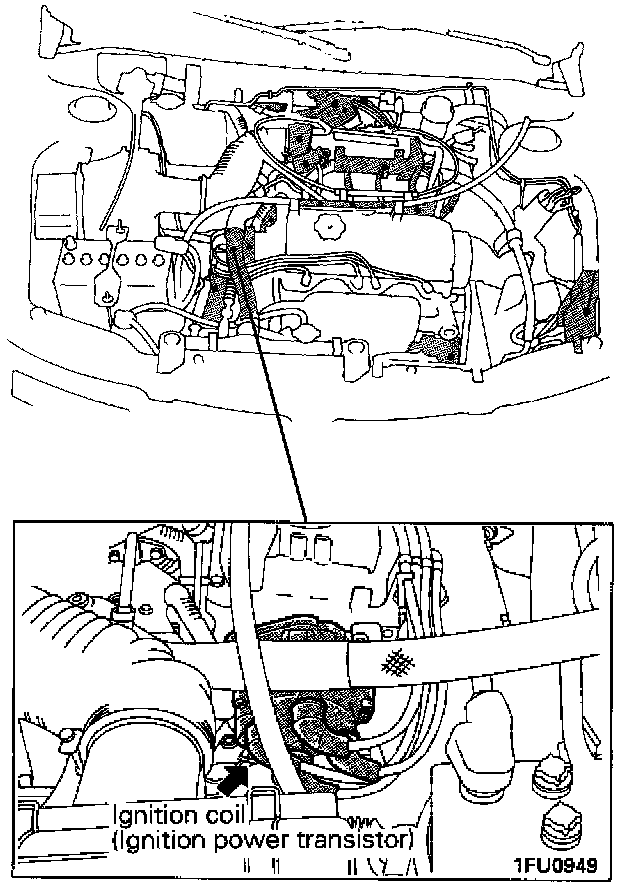 Ignition coil
(Ignition power transistor)

1FU0949