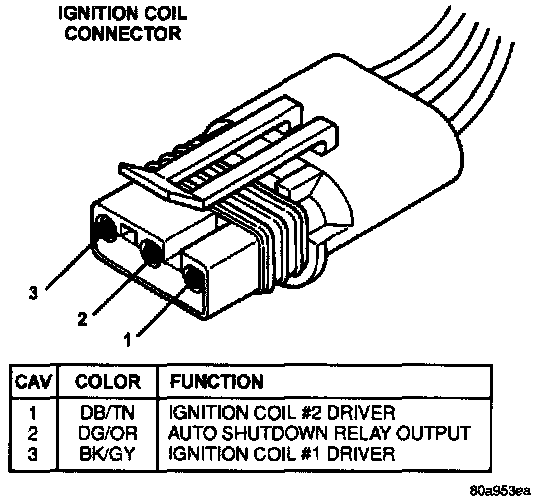 IGNITION COIL CONNECTOR

3
2
1

| CAV | COLOR | FUNCTION |
|---|---|---|
| 1 | DB/TN | IGNITION COIL #2 DRIVER |
| 2 | DG/OR | AUTO SHUTDOWN RELAY OUTPUT |
| 3 | BK/GY | IGNITION COIL #1 DRIVER |

80a953ea