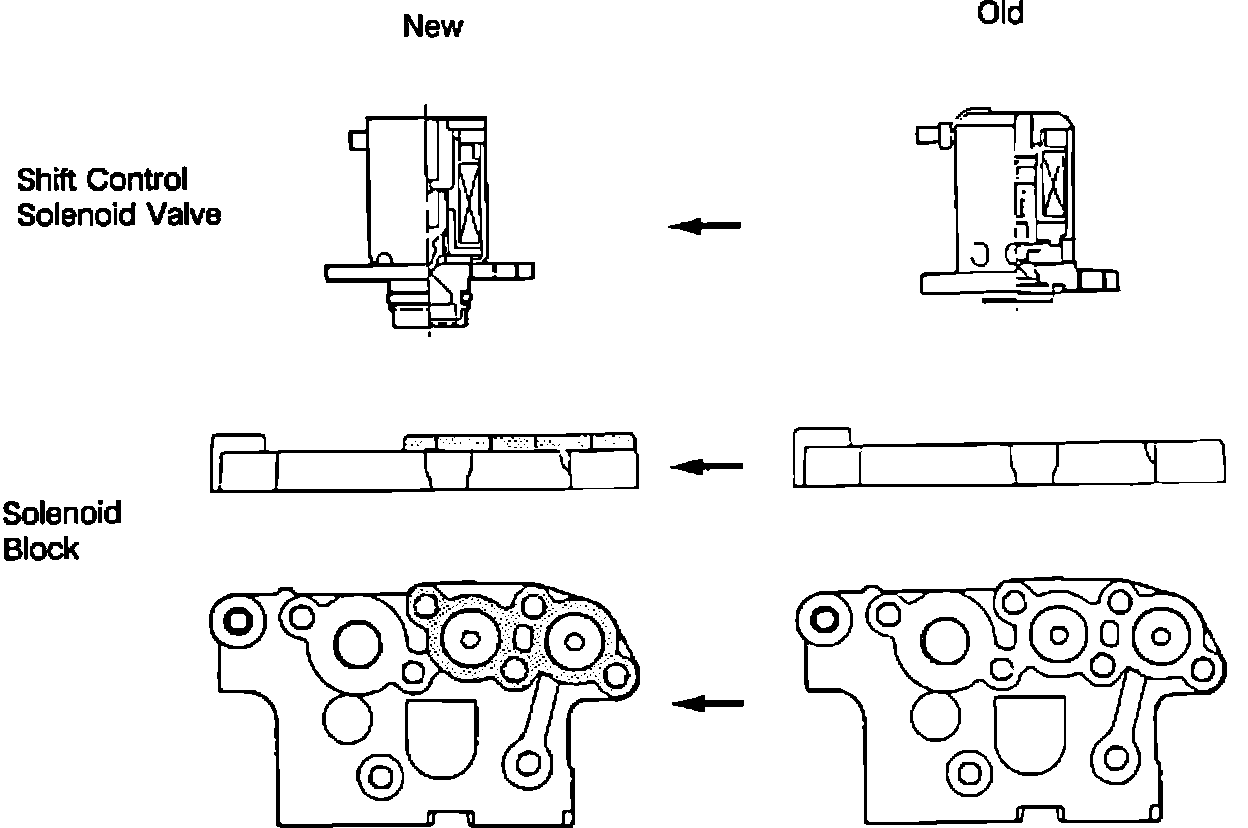 New

Old

Shift Control Solenoid Valve

Solenoid Block