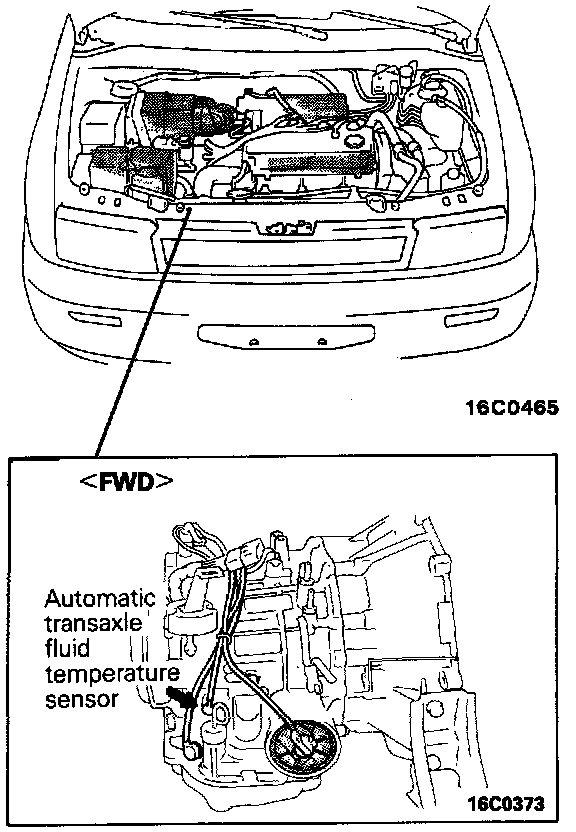 16C0465

<FWD>

Automatic transaxle fluid temperature sensor

16C0373